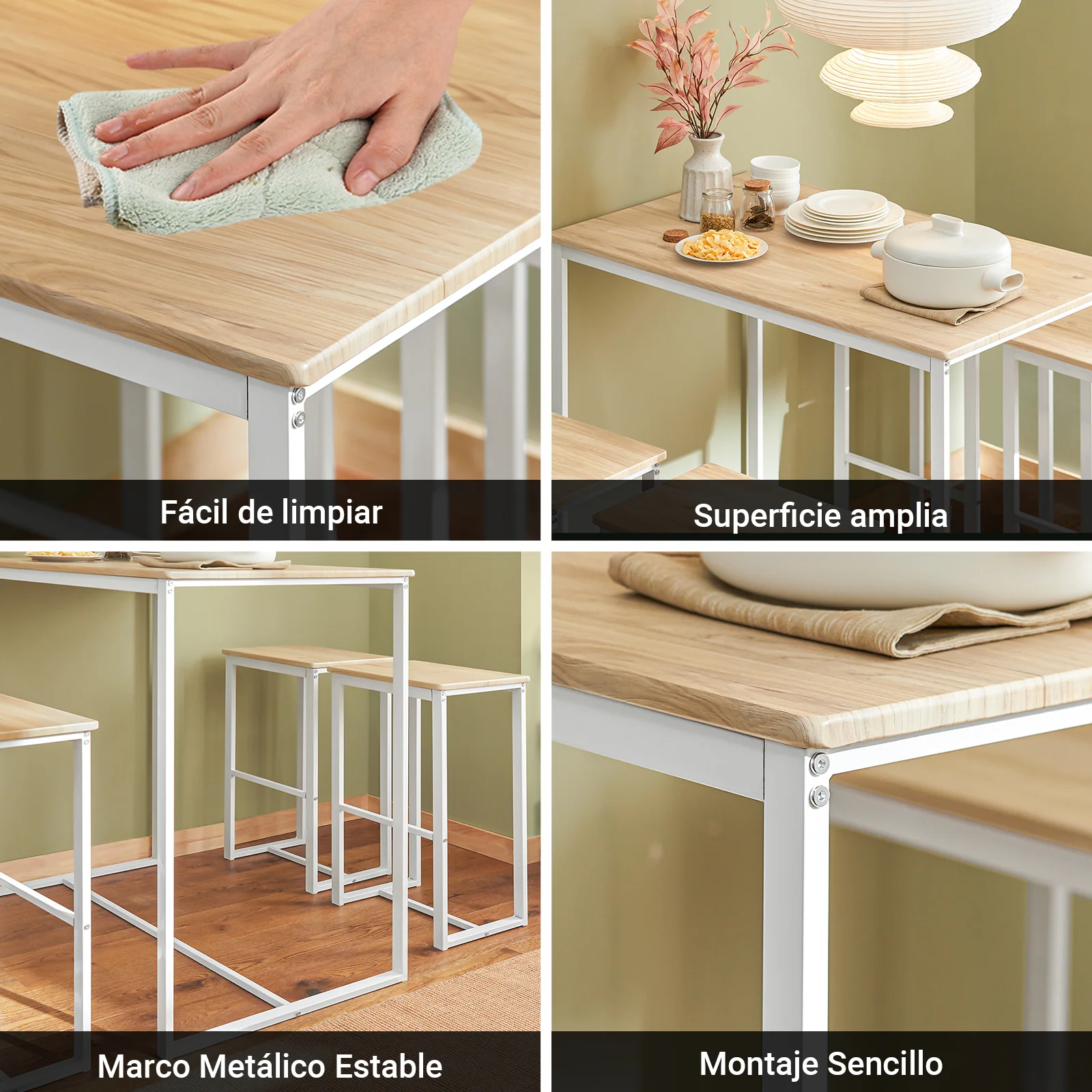 Fácil de limpiar

Superficie amplia

Marco Metálico Estable

Montaje Sencillo